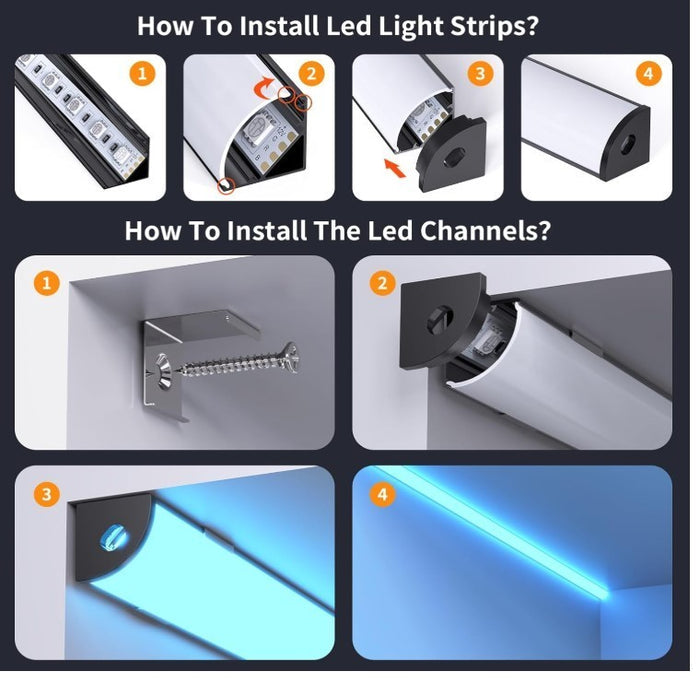 How To Install Led Light Strips?

1

2

3

4

How To Install The Led Channels?

1

2

3

4