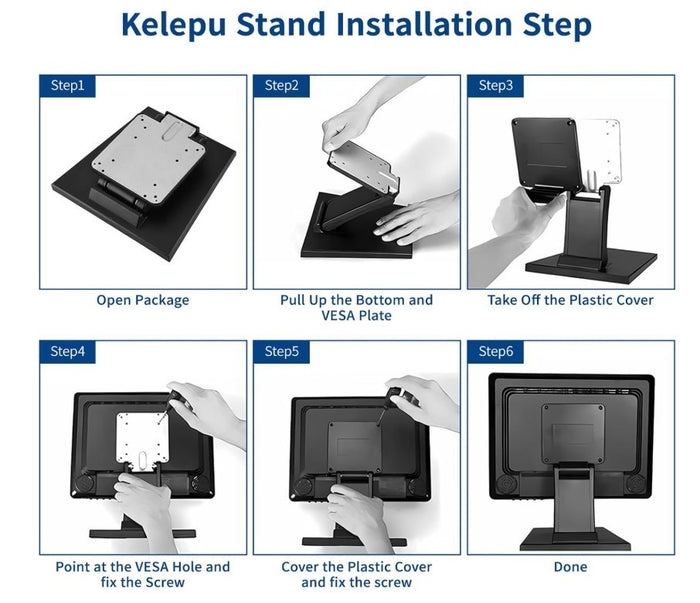 Kelepu Stand Installation Step

Step1

Open Package

Step2

Pull Up the Bottom and VESA Plate

Step3

Take Off the Plastic Cover

Step4

Point at the VESA Hole and fix the Screw

Step5

Cover the Plastic Cover and fix the screw

Step6

Done