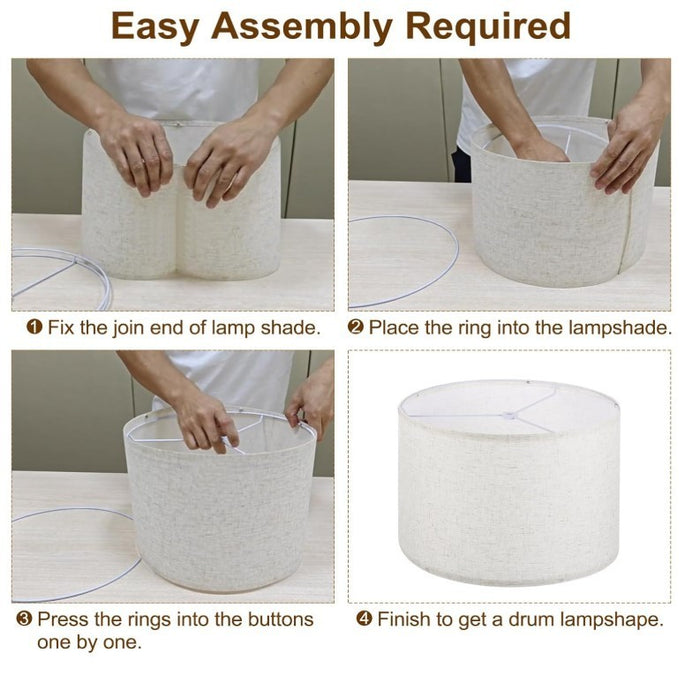 Easy Assembly Required

❶ Fix the join end of lamp shade.

❷ Place the ring into the lampshade.

❸ Press the rings into the buttons one by one.

❹ Finish to get a drum lampshape.